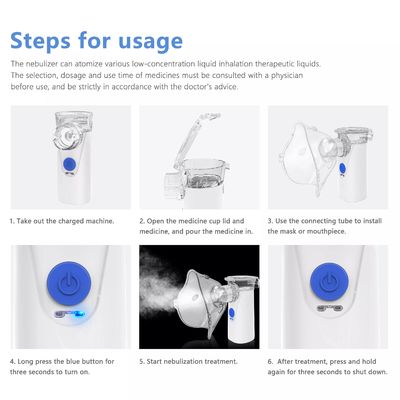 Steps for usage

The nebulizer can atomize various low-concentration liquid inhalation therapeutic liquids. The selection, dosage and use time of medicines must be consulted with a physician before use, and be strictly in accordance with the doctor's advice.

1. Take out the charged machine.

2. Open the medicine cup lid and medicine, and pour the medicine in.

3. Use the connecting tube to install the mask or mouthpiece.

4. Long press the blue button for three seconds to turn on.

5. Start nebulization treatment.

6. After treatment, press and hold again for three seconds to shut down.